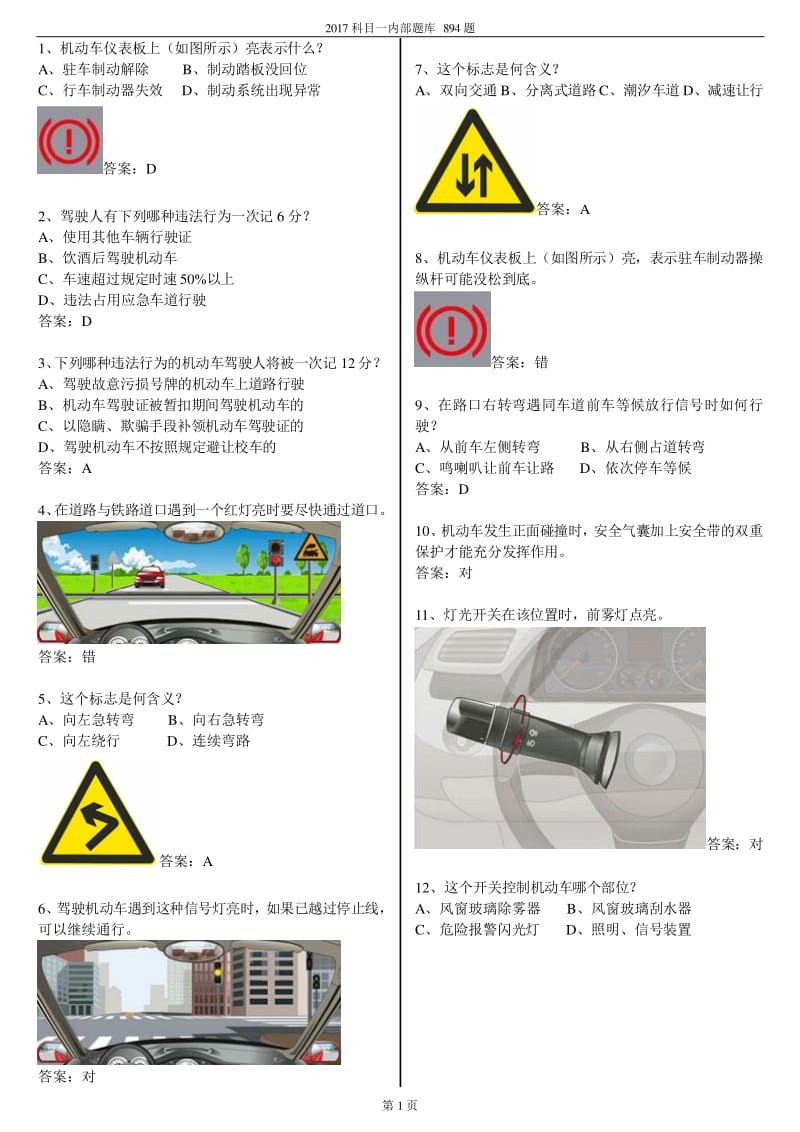 2017 科目一内部题库 894 题

1、机动车仪表板上（如图所示）亮表示什么？
A、驻车制动解除　　B、制动踏板没回位
C、行车制动器失效　D、制动系统出现异常

答案：D

2、驾驶人有下列哪种违法行为一次记 6 分？
A、使用其他车辆行驶证
B、饮酒后驾驶机动车
C、车速超过规定时速 50%以上
D、违法占用应急车道行驶
答案：D

3、下列哪种违法行为的机动车驾驶人将被一次记 12 分？
A、驾驶故意污损号牌的机动车上道路行驶
B、机动车驾驶证被暂扣期间驾驶机动车的
C、以隐瞒、欺骗手段补领机动车驾驶证的
D、驾驶机动车不按照规定避让校车的
答案：A

4、在道路与铁路道口遇到一个红灯亮时要尽快通过道口。

答案：错

5、这个标志是何含义？
A、向左急转弯　　B、向右急转弯
C、向左绕行　　　D、连续弯路

答案：A

6、驾驶机动车遇到这种信号灯亮时，如果已越过停止线，可以继续通行。

答案：对

7、这个标志是何含义？
A、双向交通 B、分离式道路 C、潮汐车道 D、减速让行

答案：A

8、机动车仪表板上（如图所示）亮，表示驻车制动器操纵杆可能没松到底。

答案：错

9、在路口右转弯遇同车道前车等候放行信号时如何行驶？
A、从前车左侧转弯　　B、从右侧占道转弯
C、鸣喇叭让前车让路　D、依次停车等候
答案：D

10、机动车发生正面碰撞时，安全气囊加上安全带的双重保护才能充分发挥作用。
答案：对

11、灯光开关在该位置时，前雾灯点亮。

答案：对

12、这个开关控制机动车哪个部位？
A、风窗玻璃除雾器　　B、风窗玻璃刮水器
C、危险报警闪光灯　　D、照明、信号装置

第 1 页